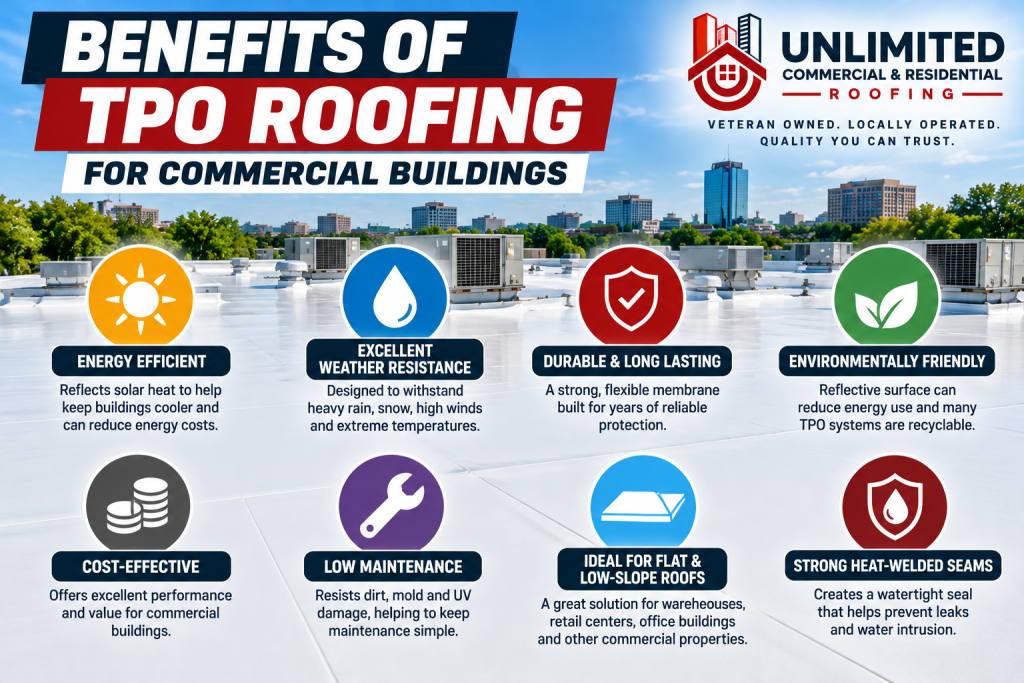 BENEFITS OF
TPO ROOFING
FOR COMMERCIAL BUILDINGS

UNLIMITED
COMMERCIAL & RESIDENTIAL
ROOFING

VETERAN OWNED. LOCALLY OPERATED.
QUALITY YOU CAN TRUST.

ENERGY EFFICIENT

Reflects solar heat to help keep buildings cooler and can reduce energy costs.

EXCELLENT
WEATHER RESISTANCE

Designed to withstand heavy rain, snow, high winds and extreme temperatures.

DURABLE & LONG LASTING

A strong, flexible membrane built for years of reliable protection.

ENVIRONMENTALLY FRIENDLY

Reflective surface can reduce energy use and many TPO systems are recyclable.

COST-EFFECTIVE

Offers excellent performance and value for commercial buildings.

LOW MAINTENANCE

Resists dirt, mold and UV damage, helping to keep maintenance simple.

IDEAL FOR FLAT &
LOW-SLOPE ROOFS

A great solution for warehouses, retail centers, office buildings and other commercial properties.

STRONG HEAT-WELDED SEAMS

Creates a watertight seal that helps prevent leaks and water intrusion.